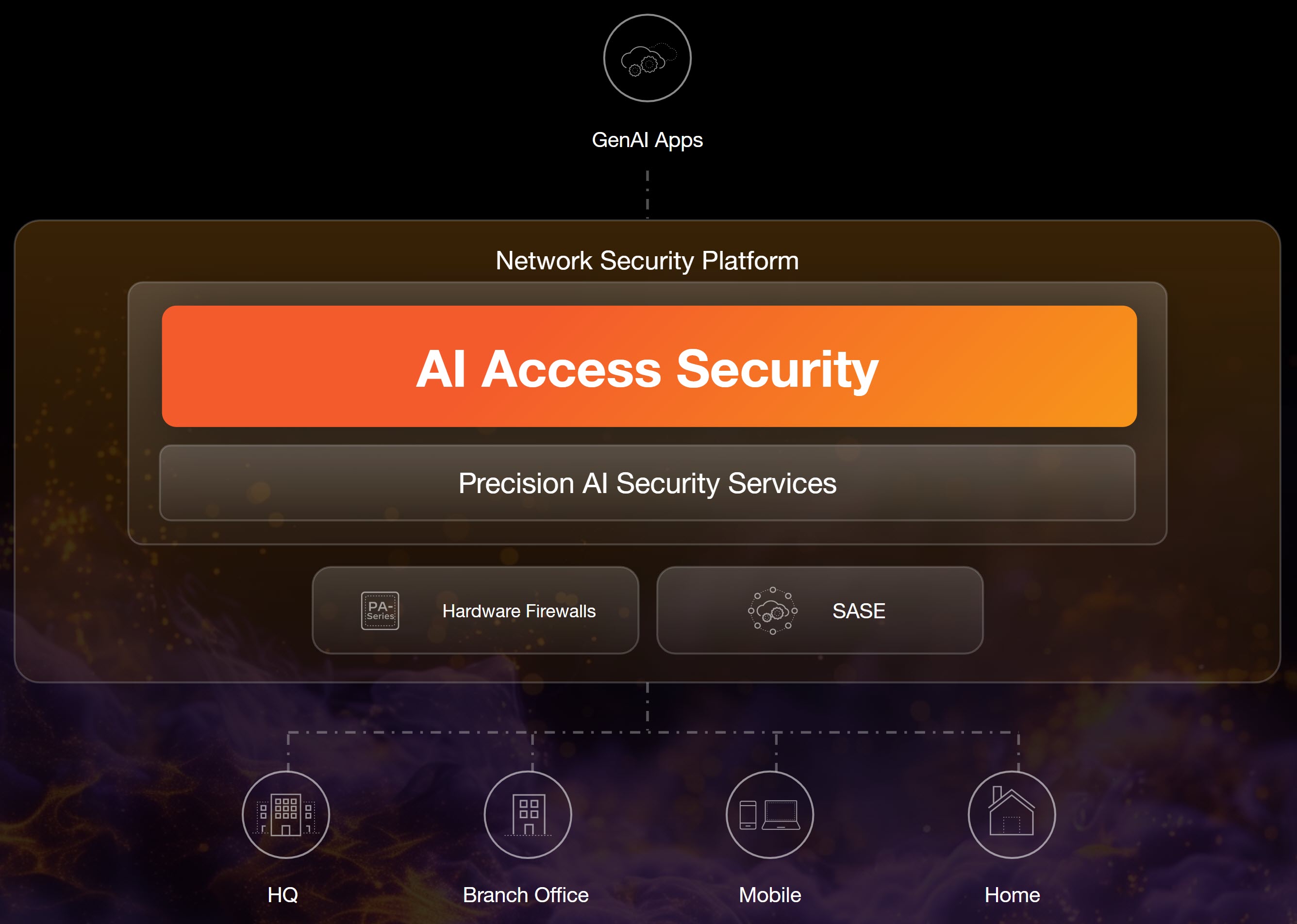 GenAI Apps

Network Security Platform

AI Access Security

Precision AI Security Services

PA-Series

Hardware Firewalls

SASE

HQ

Branch Office

Mobile

Home