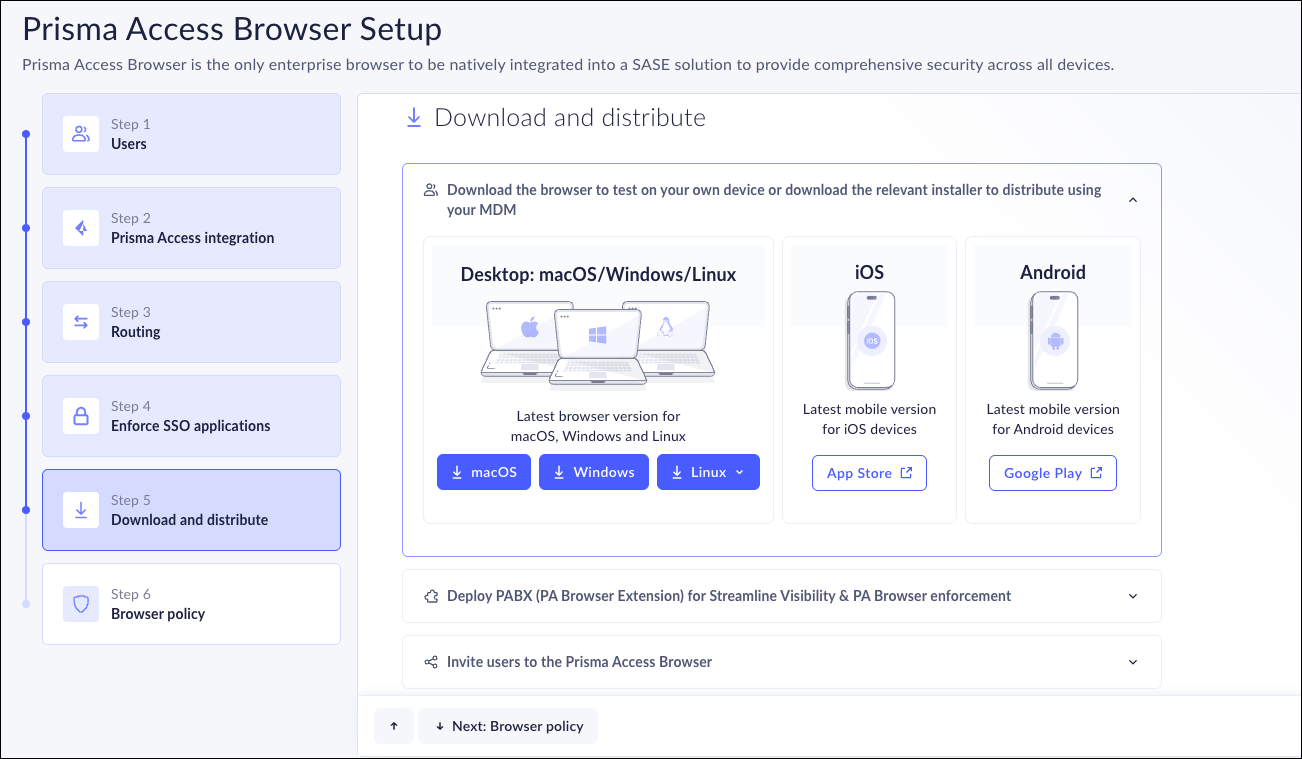 Prisma Access Browser Setup
Prisma Access Browser is the only enterprise browser to be natively integrated into a SASE solution to provide comprehensive security across all devices.

Step 1
Users

Step 2
Prisma Access integration

Step 3
Routing

Step 4
Enforce SSO applications

Step 5
Download and distribute

Step 6
Browser policy

Download and distribute

Download the browser to test on your own device or download the relevant installer to distribute using your MDM

Desktop: macOS/Windows/Linux
Latest browser version for macOS, Windows and Linux
macOS Windows Linux

iOS
iOS
Latest mobile version for iOS devices
App Store

Android
Latest mobile version for Android devices
Google Play

Deploy PABX (PA Browser Extension) for Streamline Visibility & PA Browser enforcement

Invite users to the Prisma Access Browser

Next: Browser policy