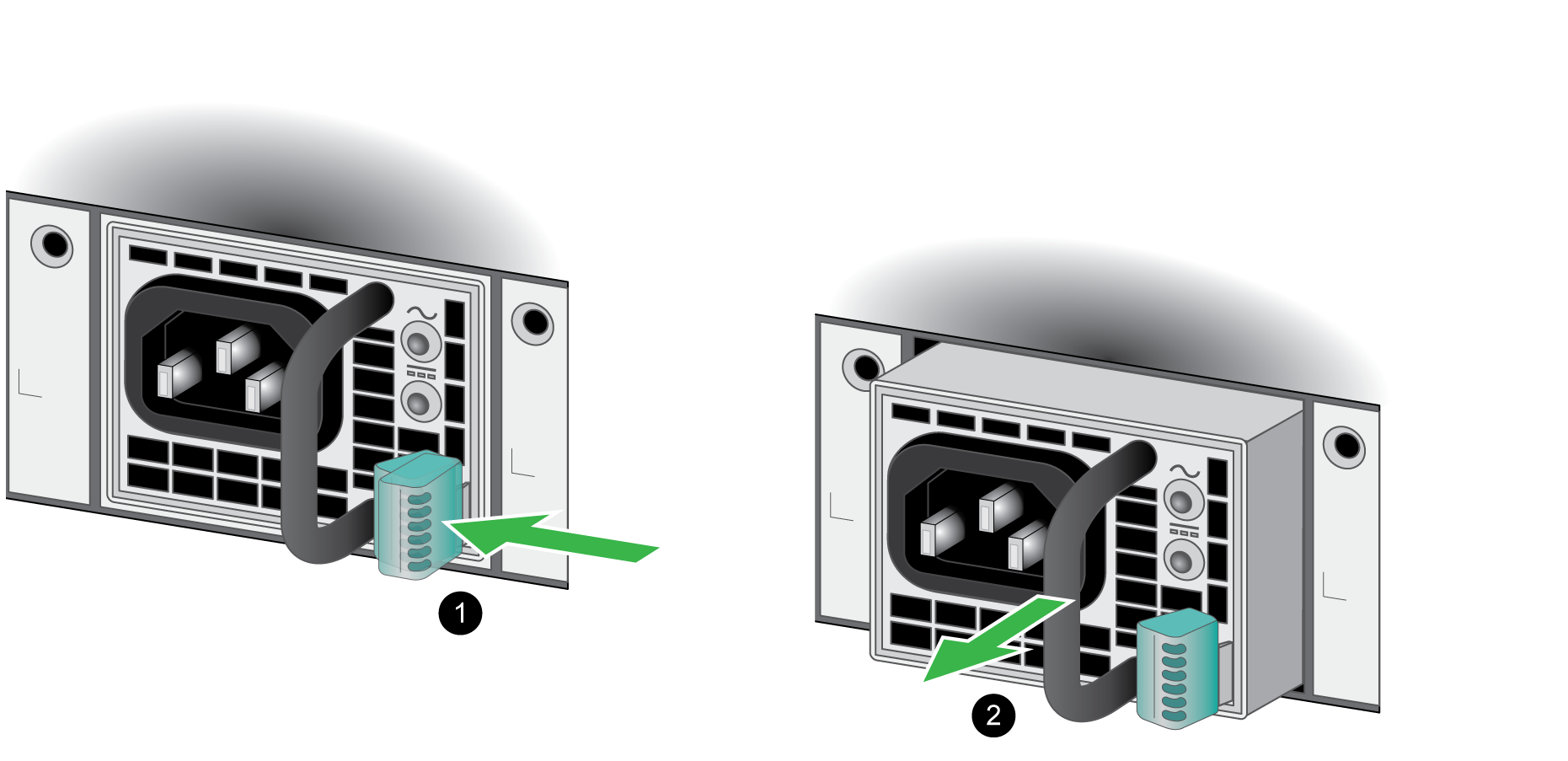 1

2