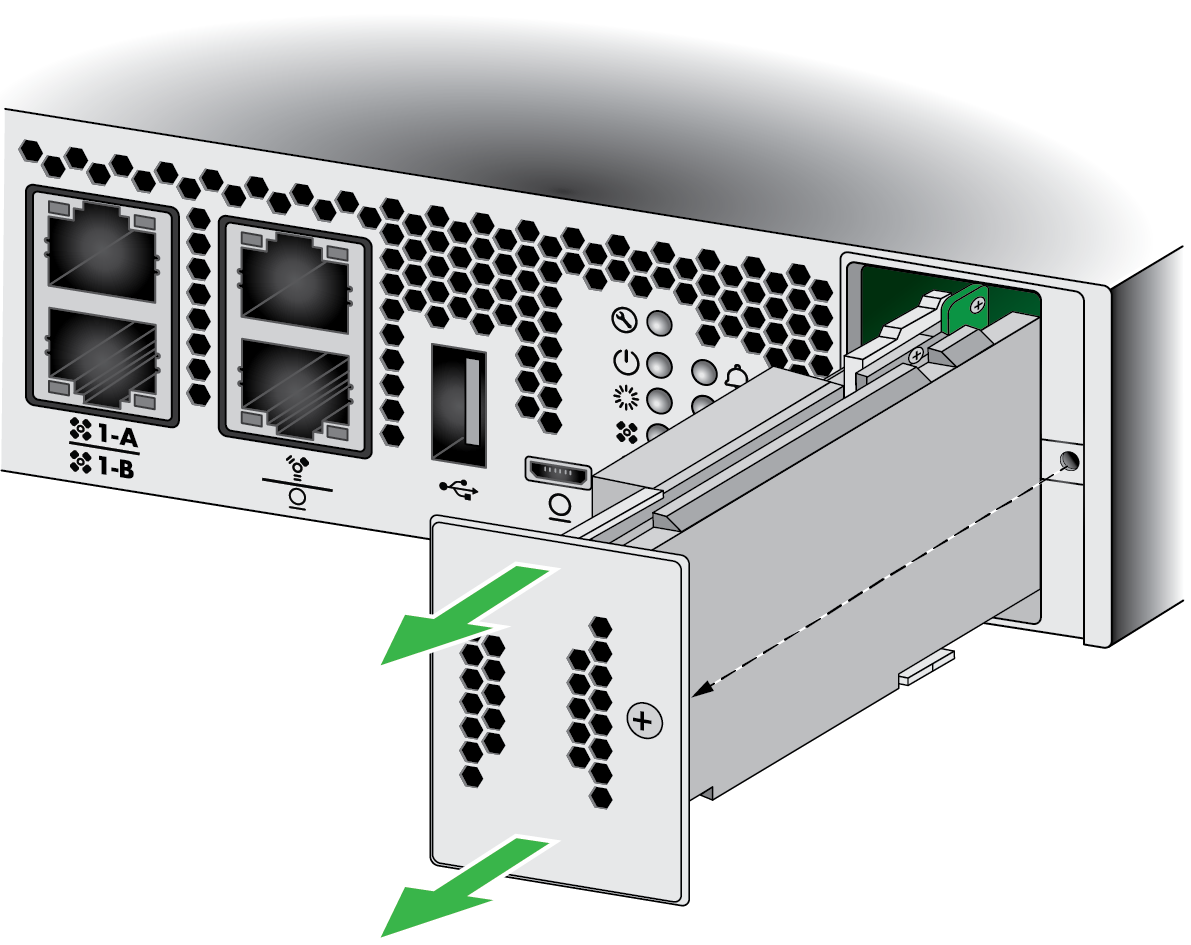 1-A
1-B