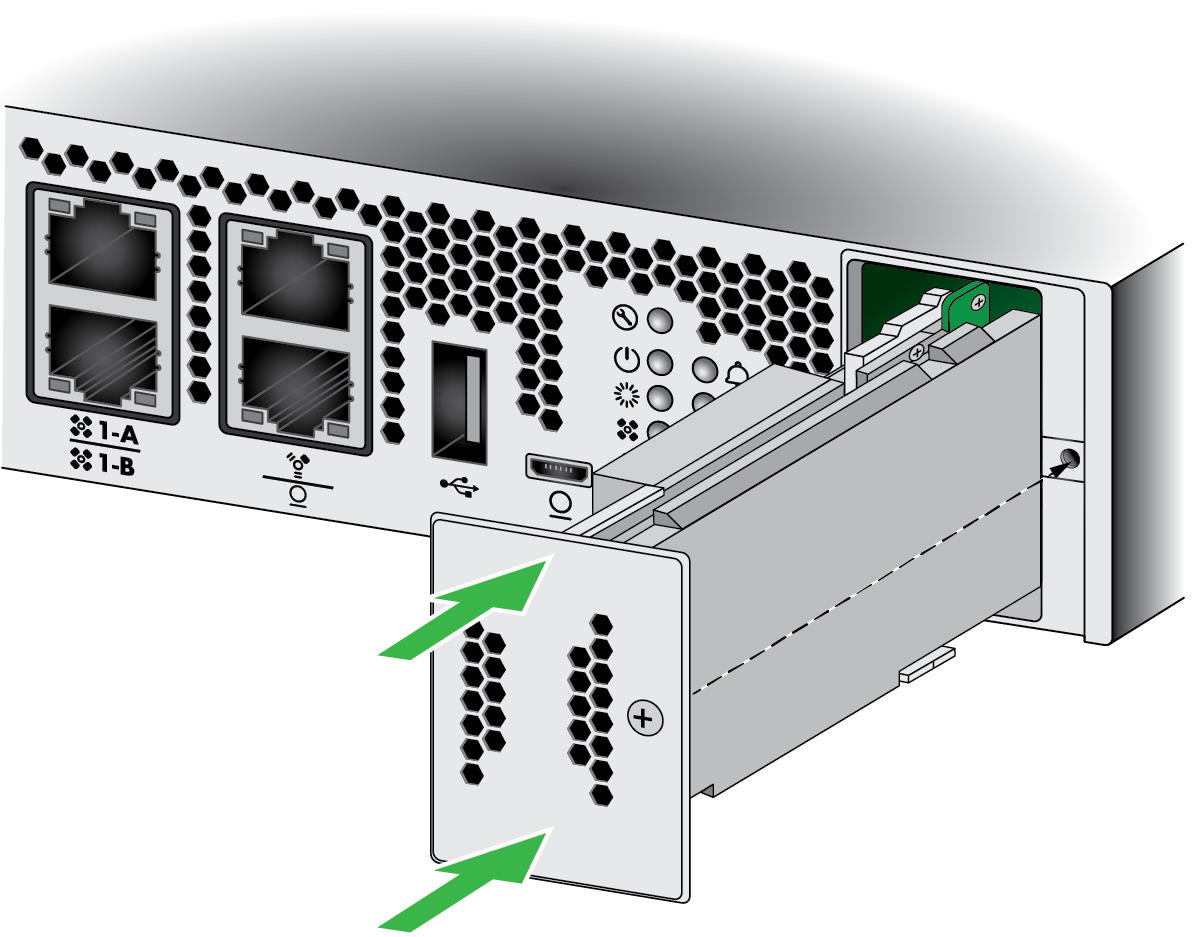 1-A
1-B