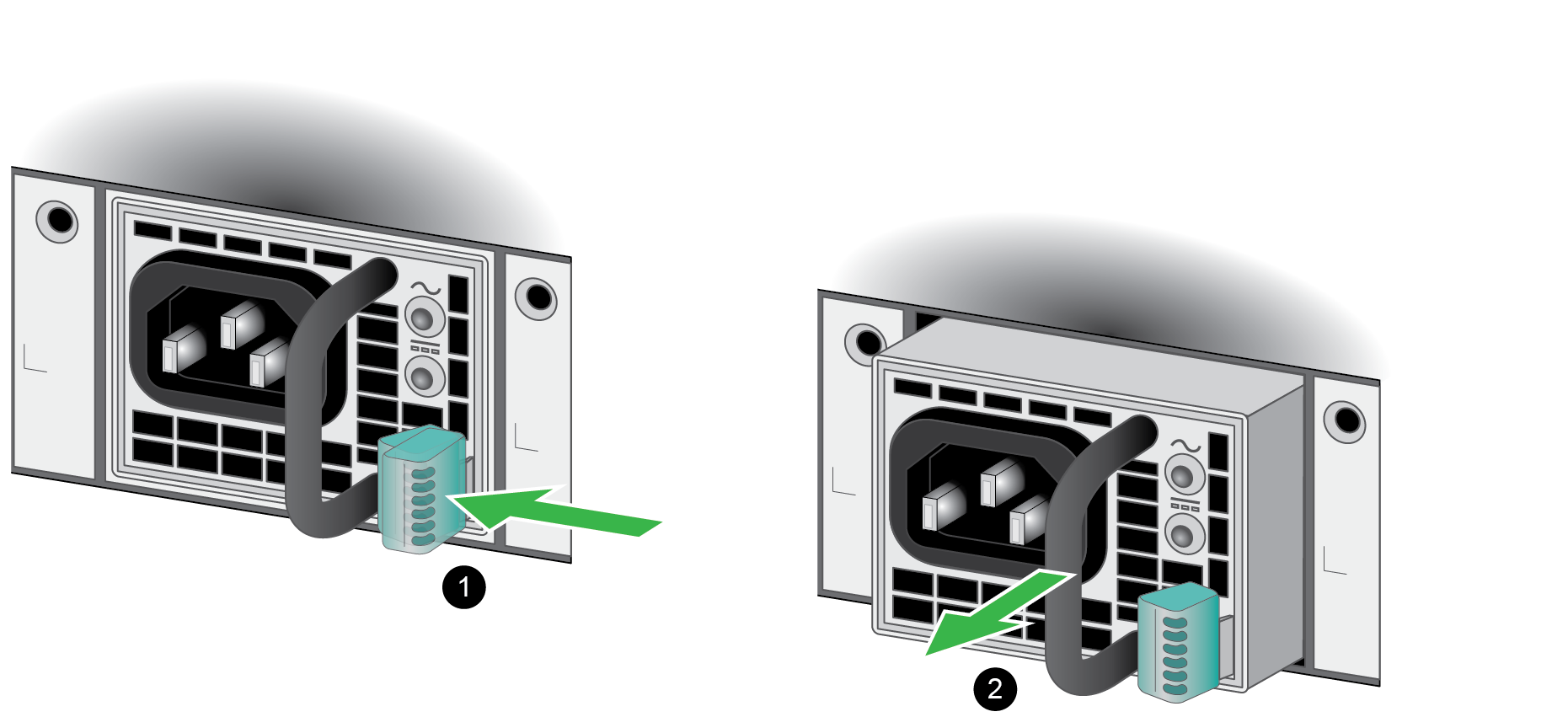 1

2