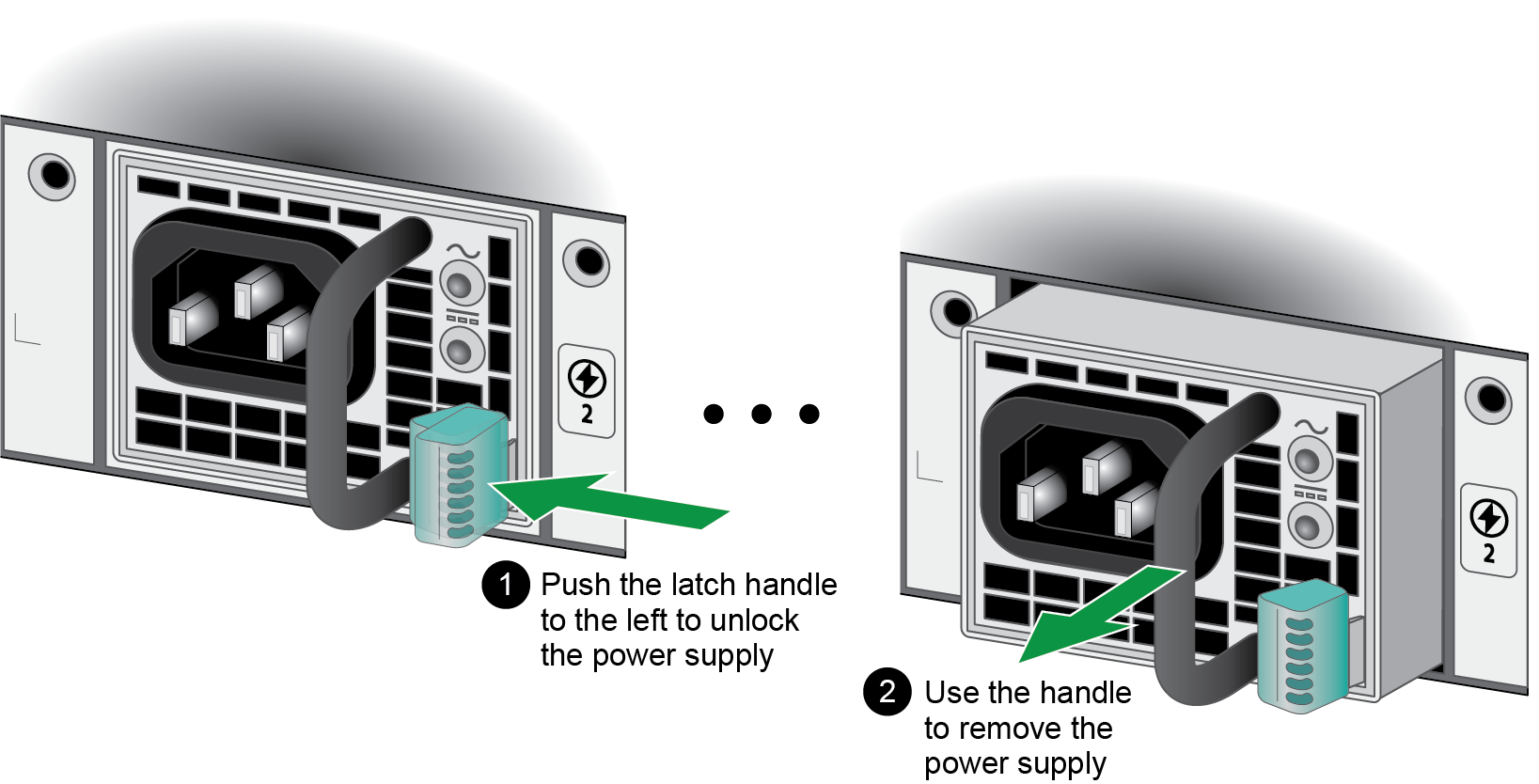 2

1 Push the latch handle to the left to unlock the power supply

2

2 Use the handle to remove the power supply