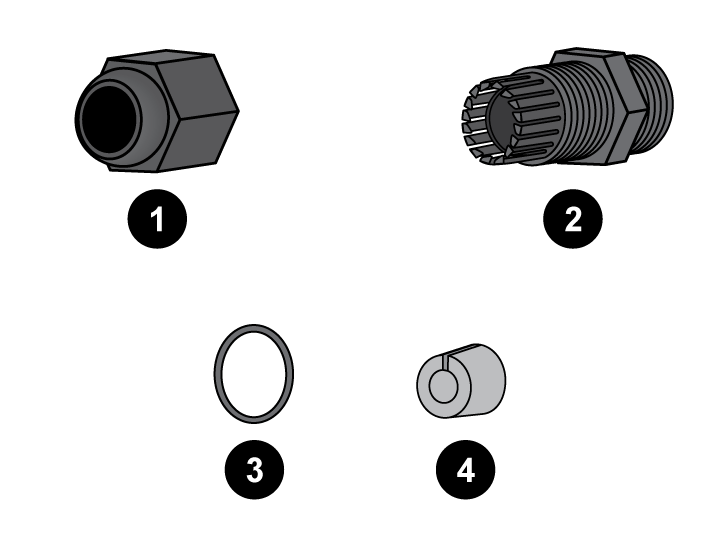 1

2

3

4