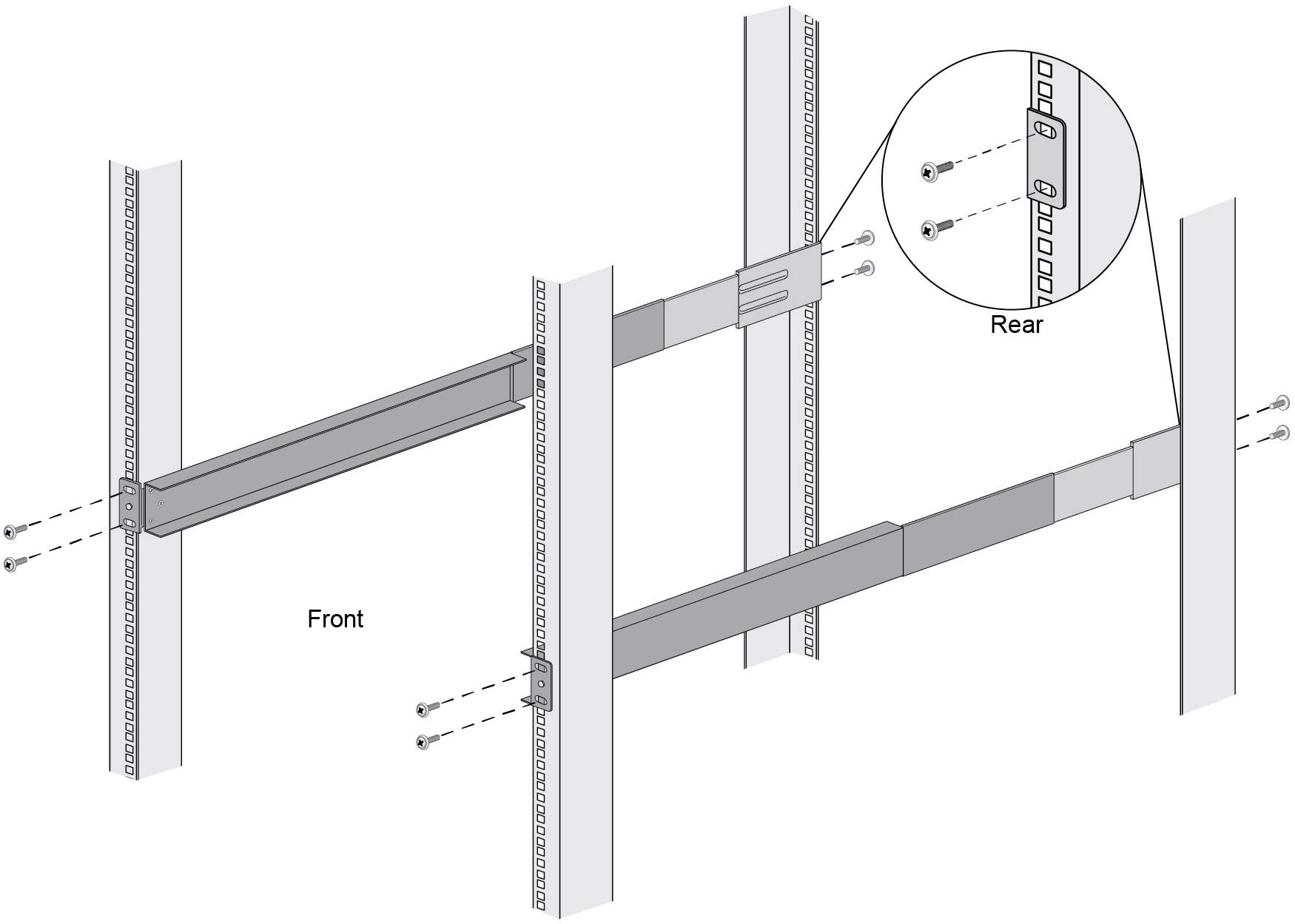 Rear

Front