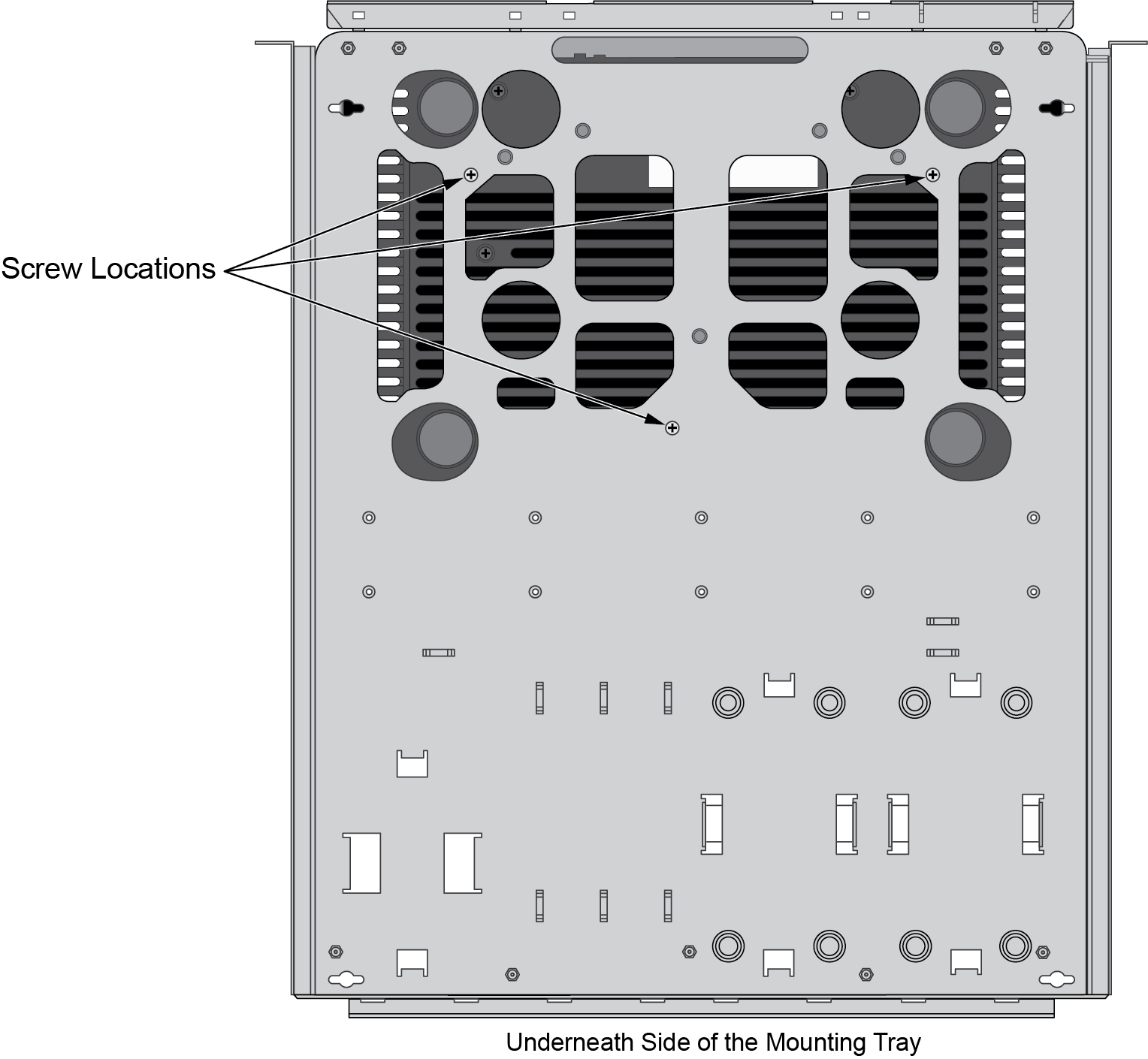 Screw Locations

Underneath Side of the Mounting Tray