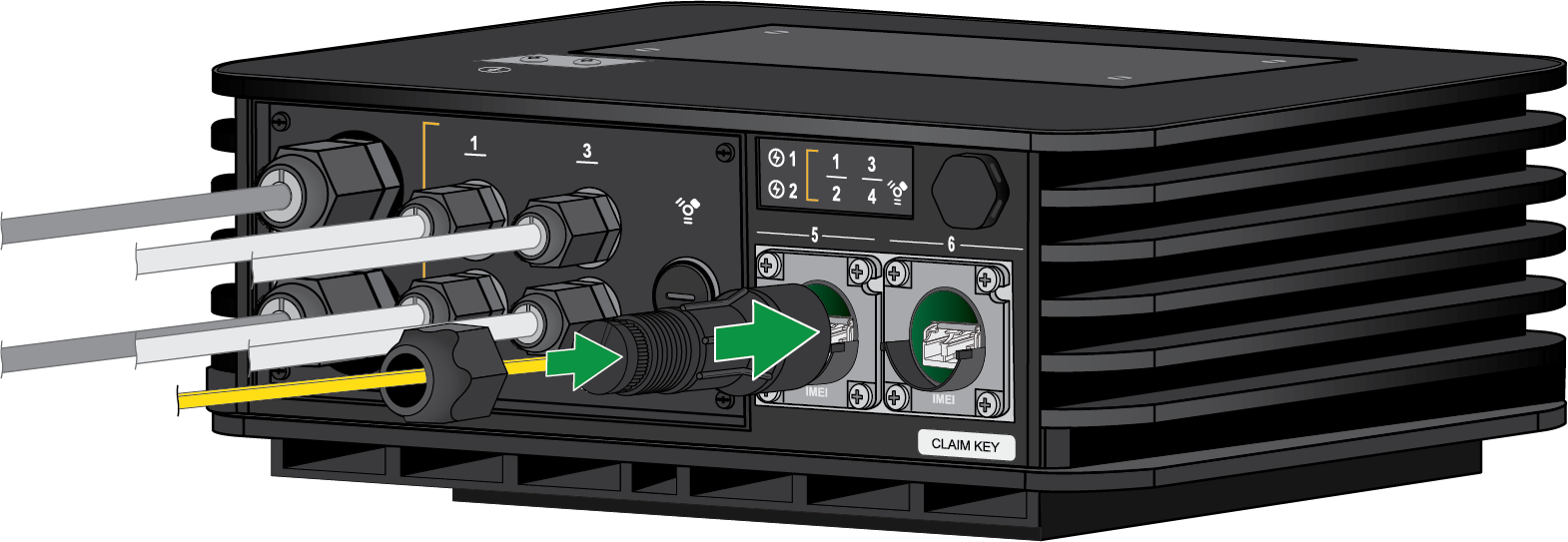 1
3
1
2
1
2
3
4
5
6
IMEI
IMEI
CLAIM KEY