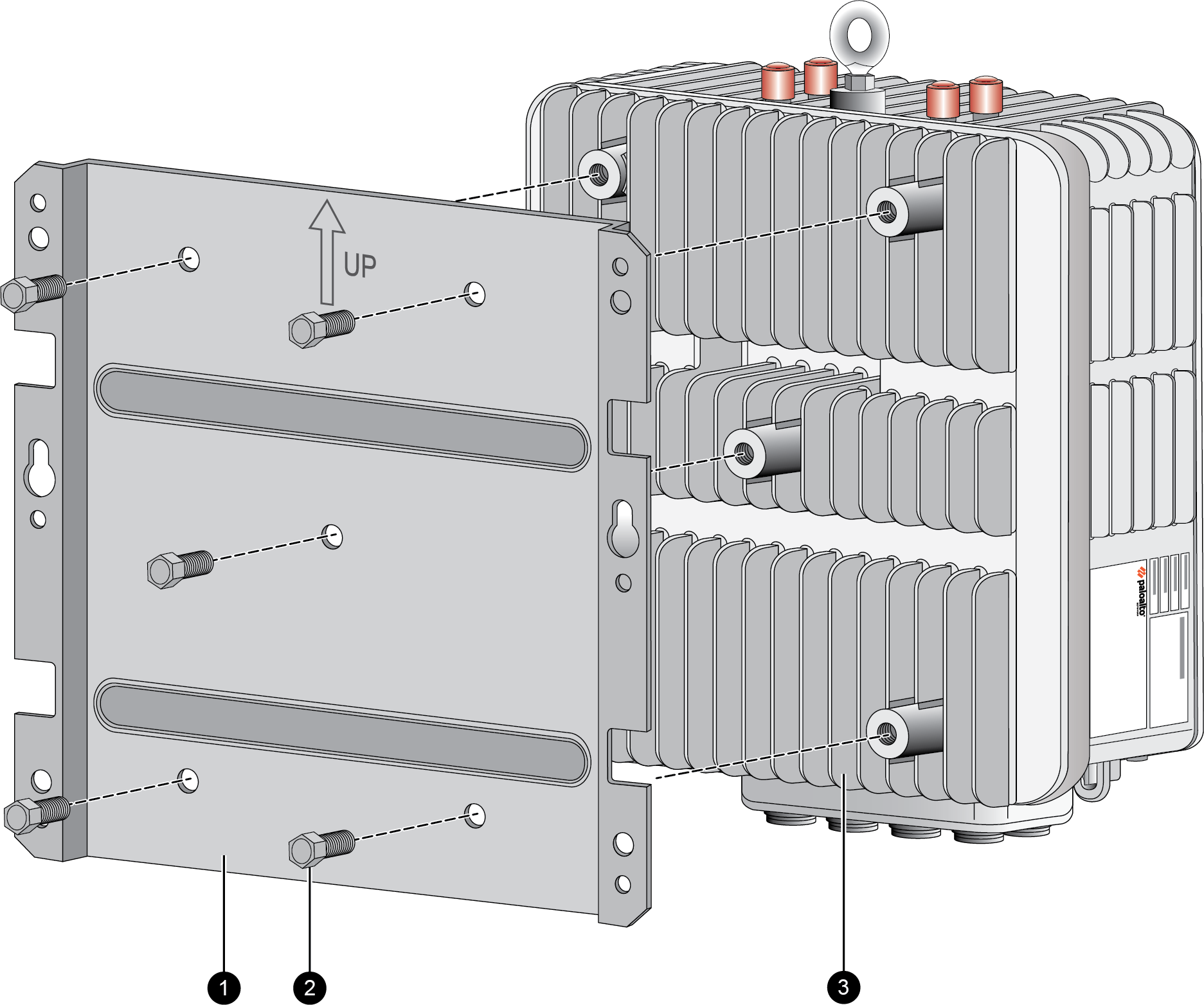 UP

paloalto

1

2

3