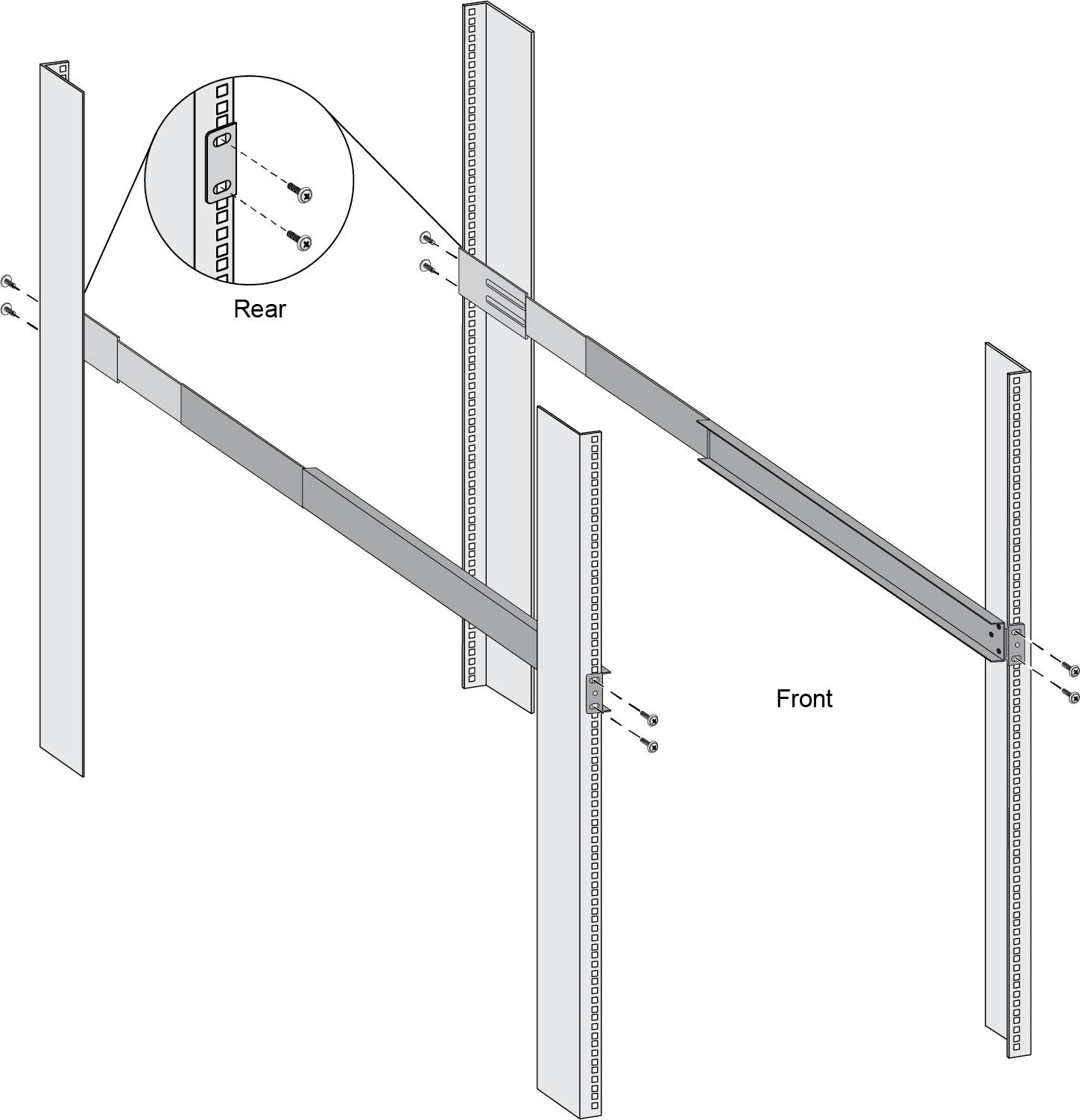 Rear

Front