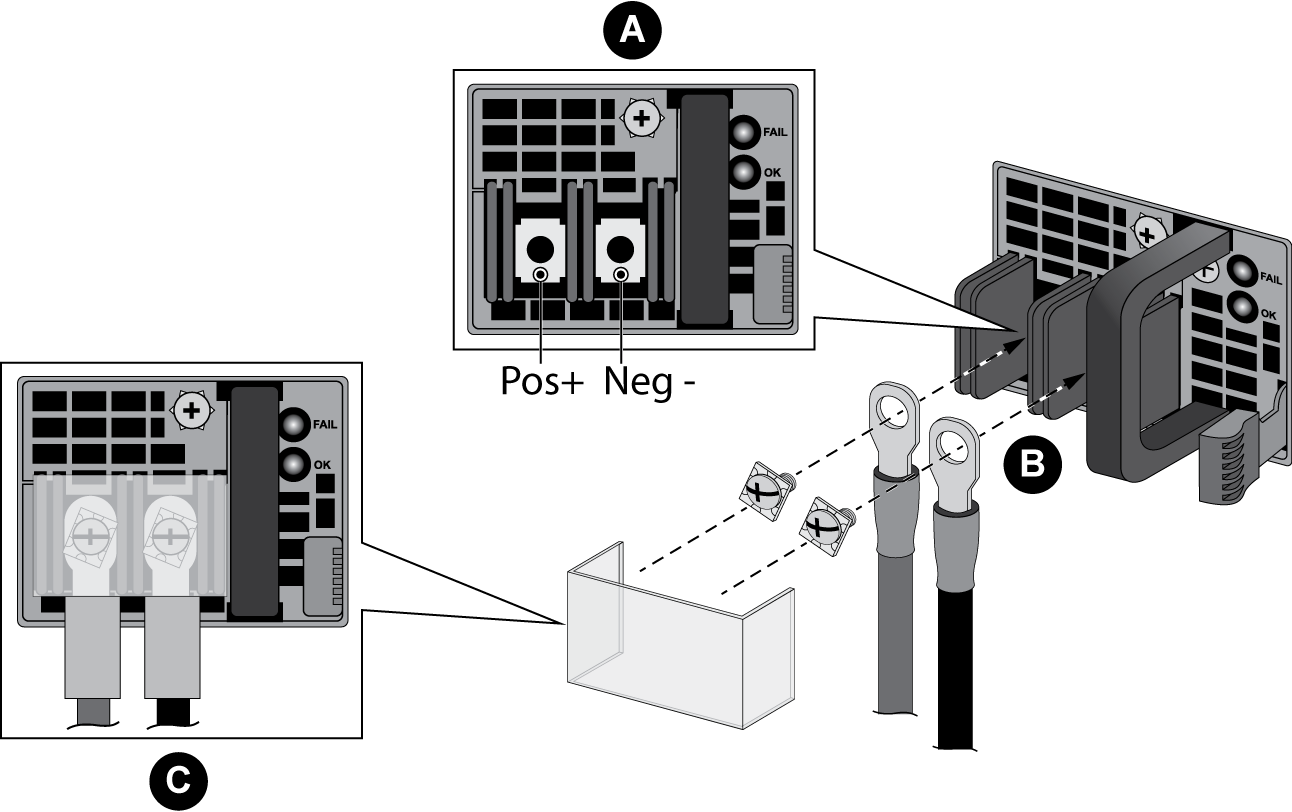 A

FAIL

OK

Pos+ Neg -

FAIL

OK

B

FAIL

OK

C