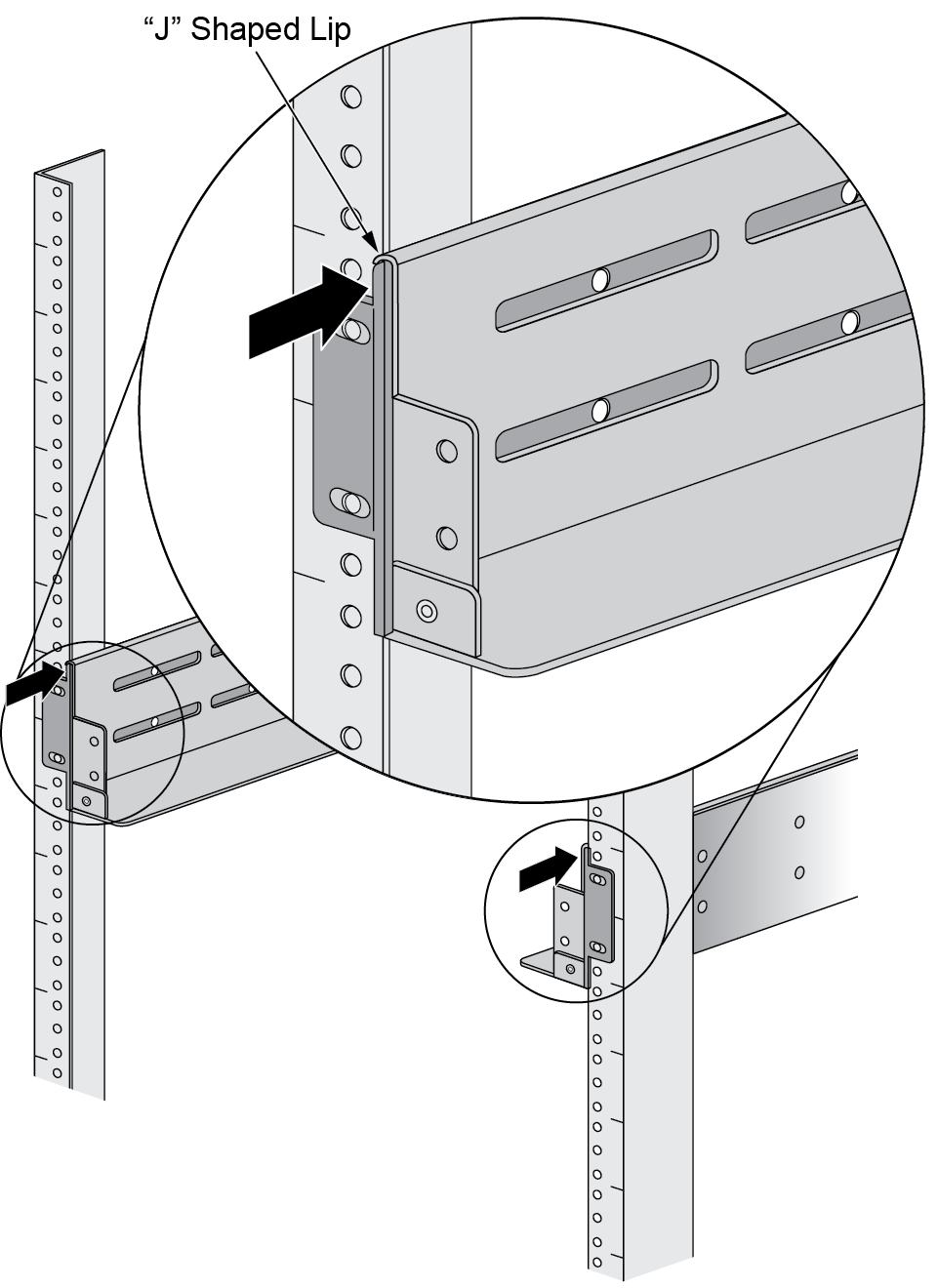 “J” Shaped Lip