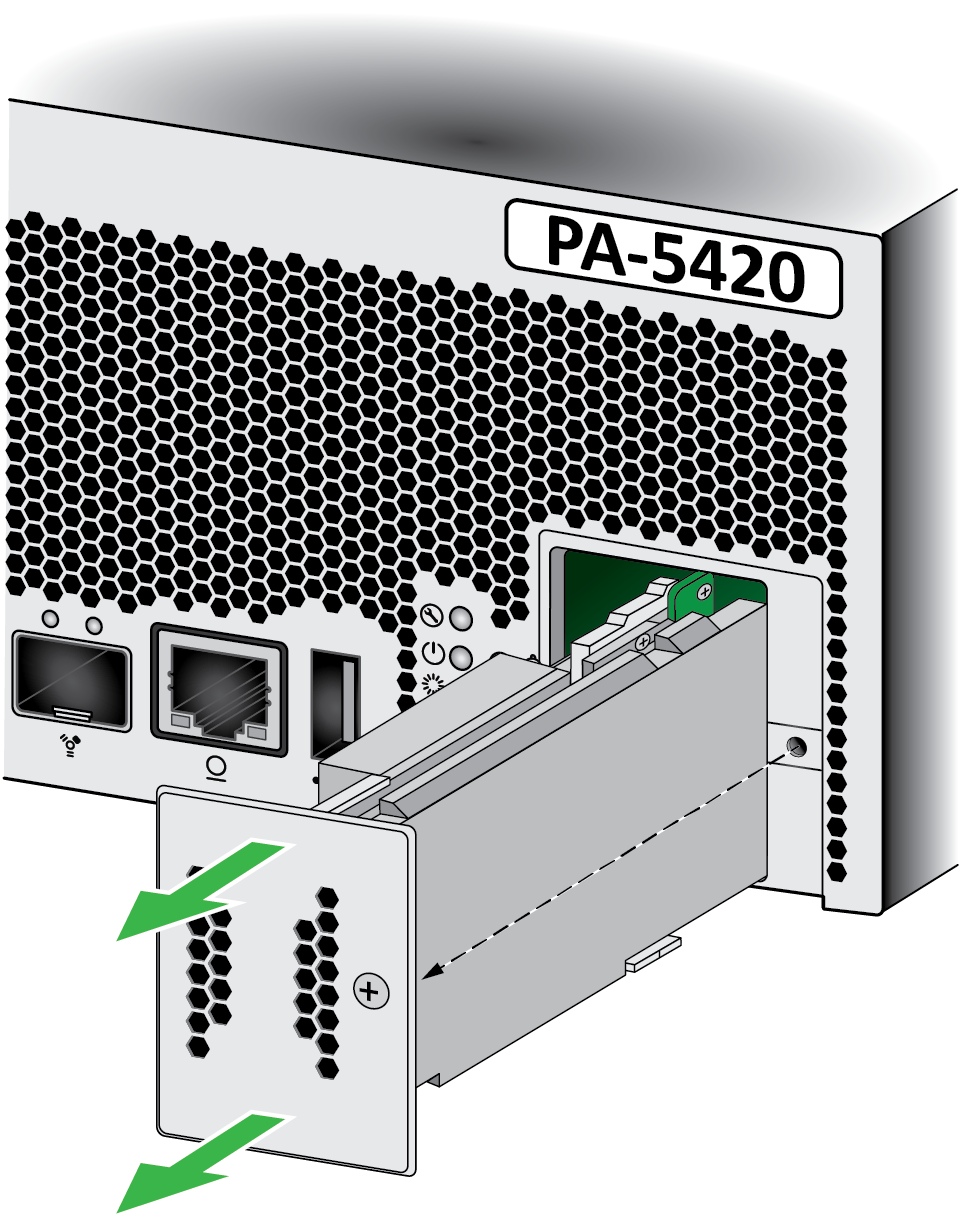 PA-5420