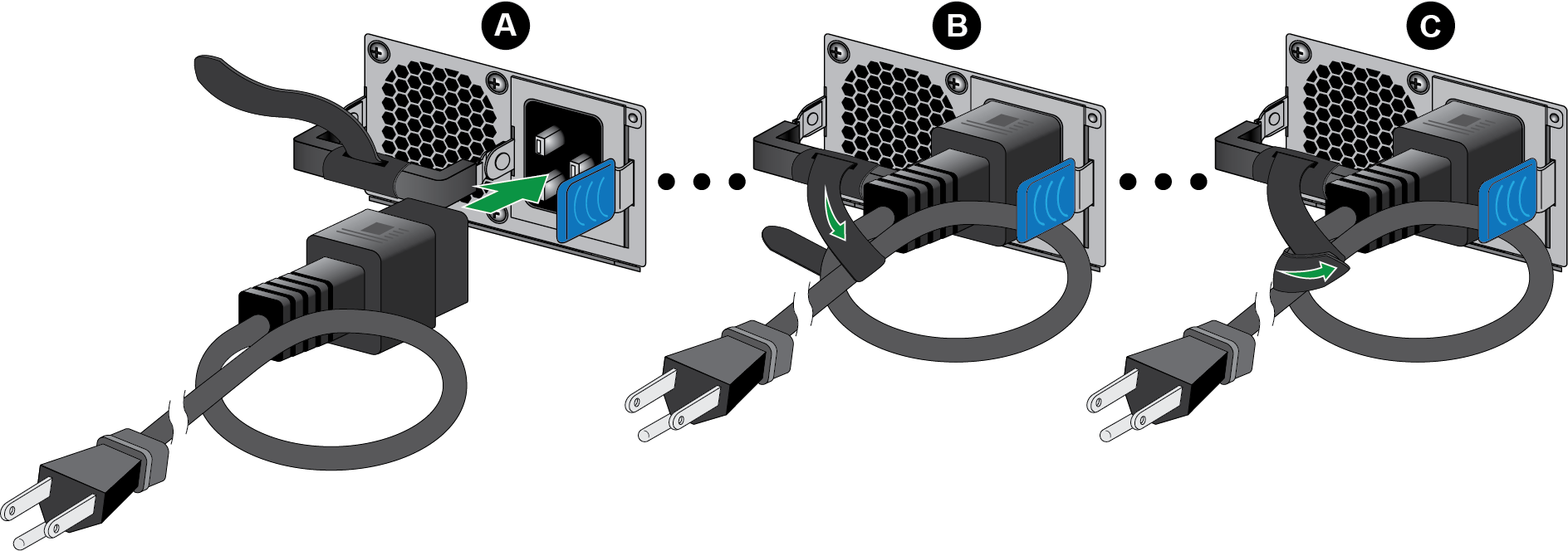 A

B

C