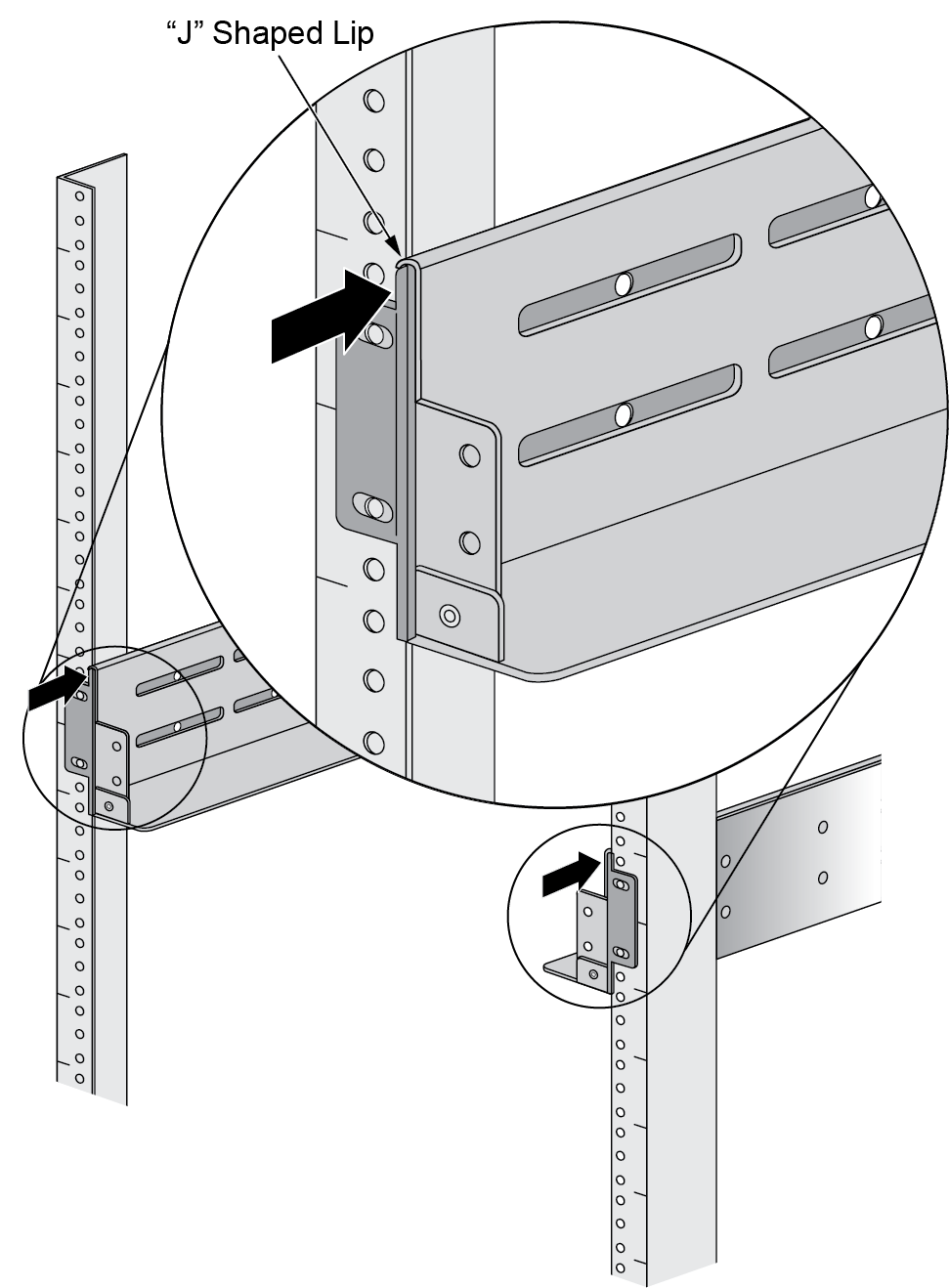 “J” Shaped Lip