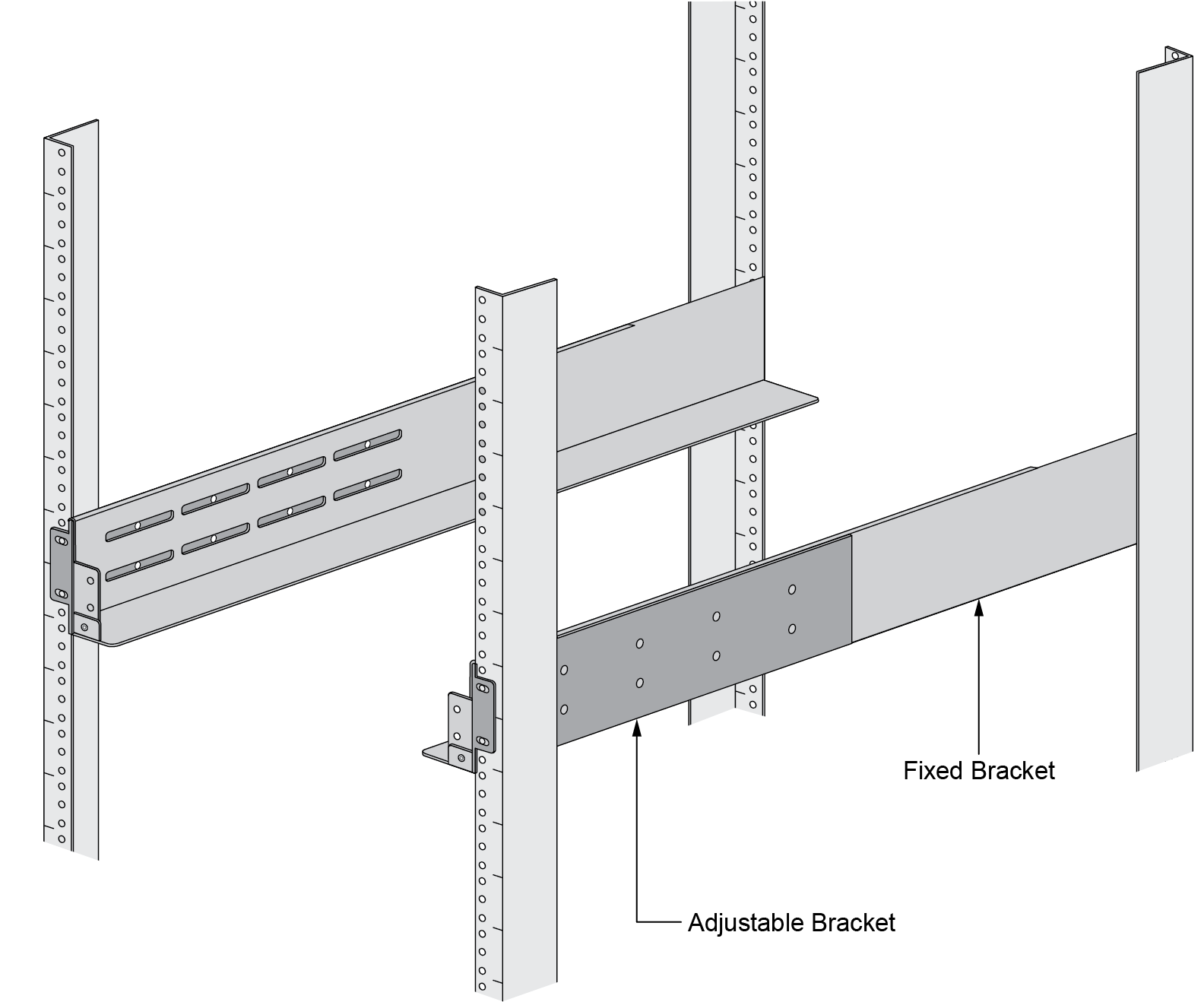 Fixed Bracket

Adjustable Bracket