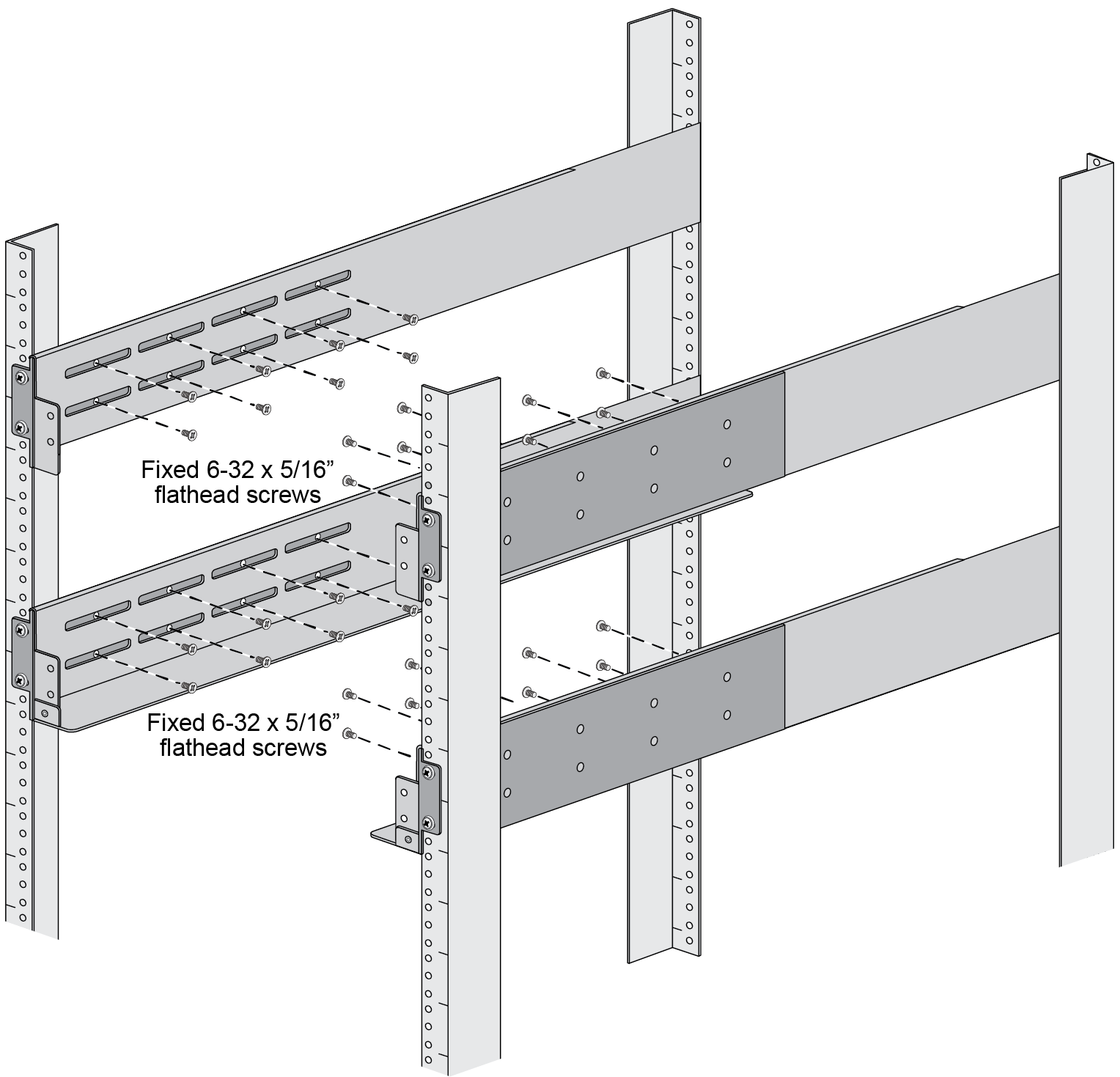 Fixed 6-32 x 5/16” flathead screws

Fixed 6-32 x 5/16” flathead screws